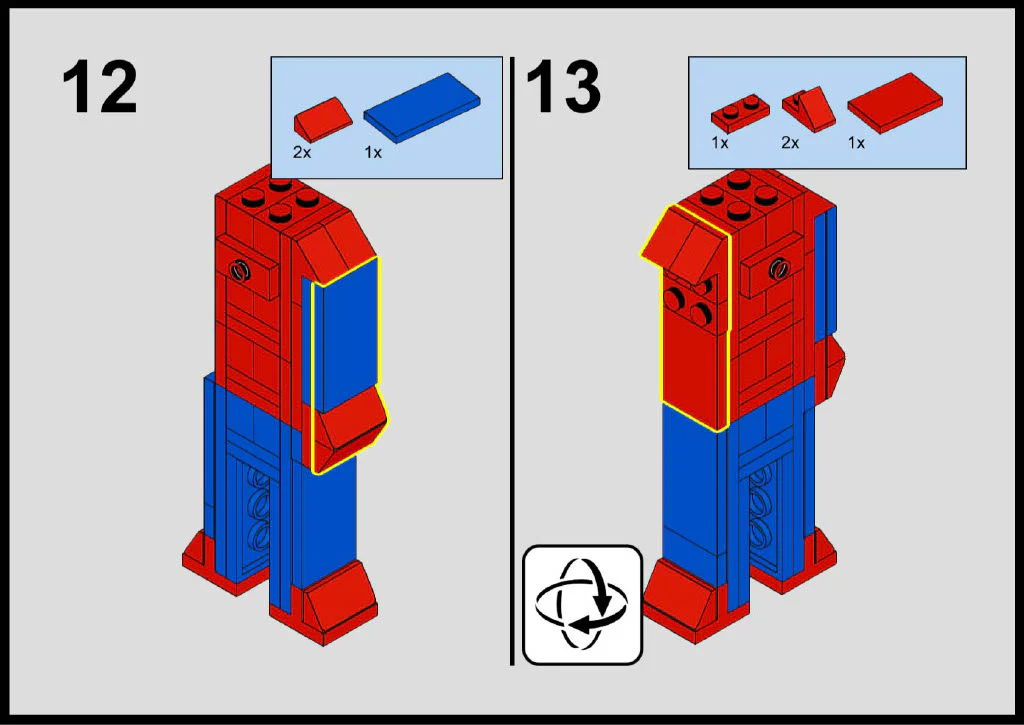 12

2x 1x

13

1x 2x 1x